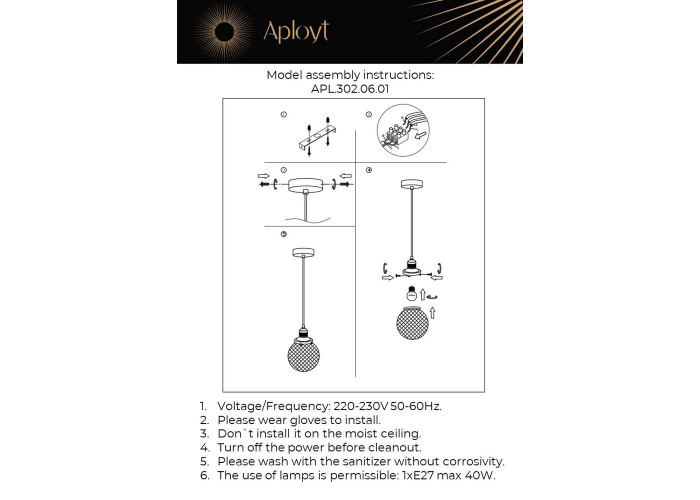 Aployt

Model assembly instructions:
APL.302.06.01

①

②

③

④

⑤

1. Voltage/Frequency: 220-230V 50-60Hz.
2. Please wear gloves to install.
3. Don`t install it on the moist ceiling.
4. Turn off the power before cleanout.
5. Please wash with the sanitizer without corrosivity.
6. The use of lamps is permissible: 1xE27 max 40W.